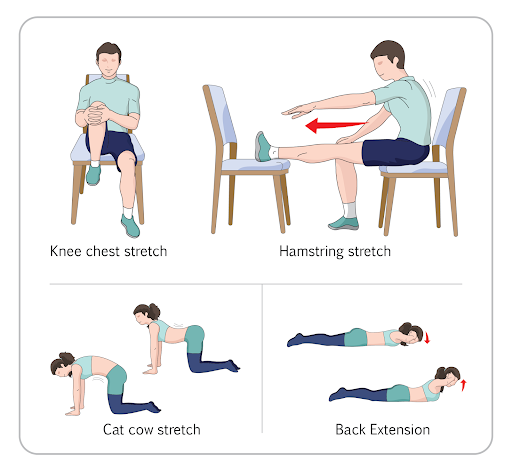 Knee chest stretch

Hamstring stretch

Cat cow stretch

Back Extension