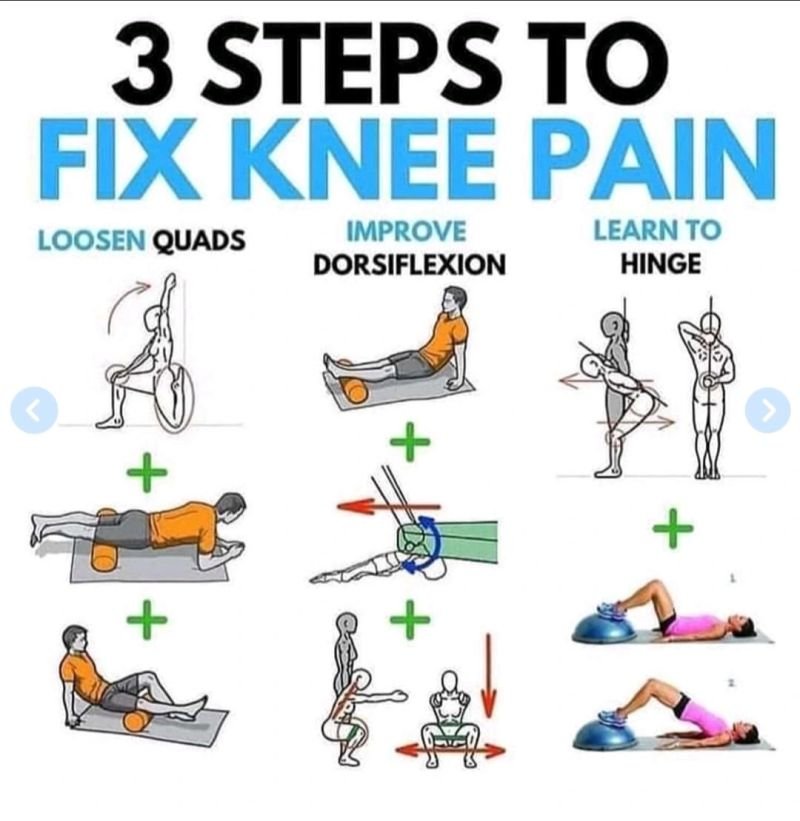 3 STEPS TO
FIX KNEE PAIN

LOOSEN QUADS

+

+

IMPROVE
DORSIFLEXION

+

+

LEARN TO
HINGE

+

1

2